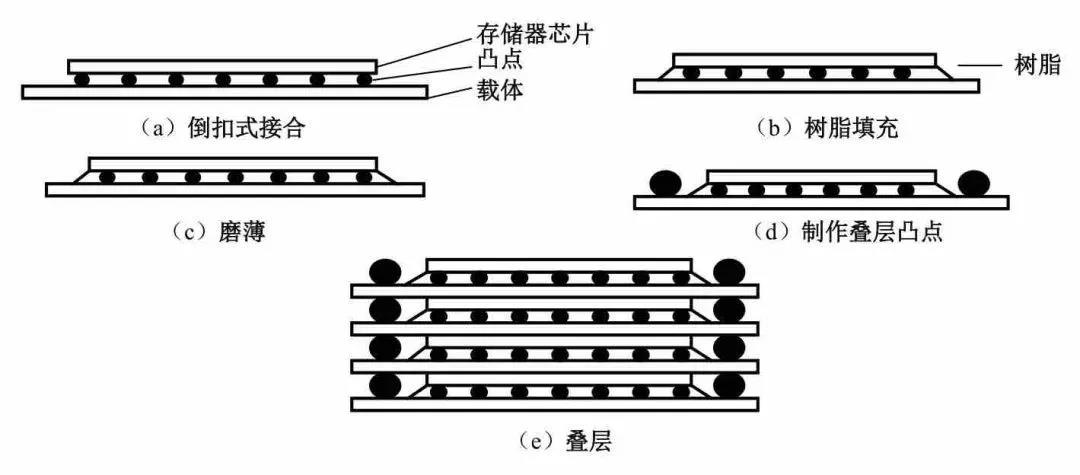 存储器芯片
凸点
载体
（a）倒扣式接合

树脂
（b）树脂填充

（c）磨薄

（d）制作叠层凸点

（e）叠层